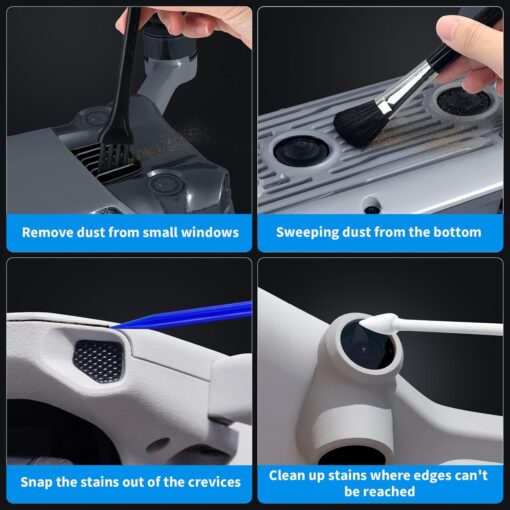 Remove dust from small windows

Sweeping dust from the bottom

Snap the stains out of the crevices

Clean up stains where edges can't be reached